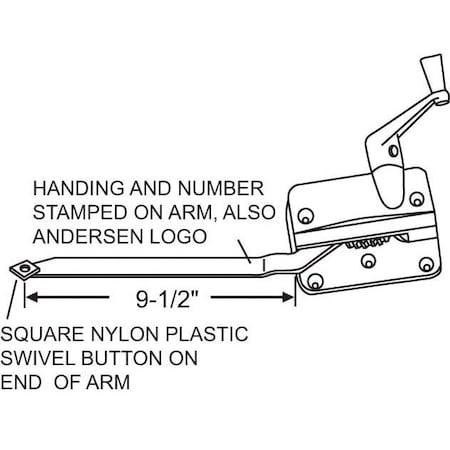 HANDING AND NUMBER STAMPED ON ARM, ALSO ANDERSEN LOGO

9-1/2"

SQUARE NYLON PLASTIC SWIVEL BUTTON ON END OF ARM